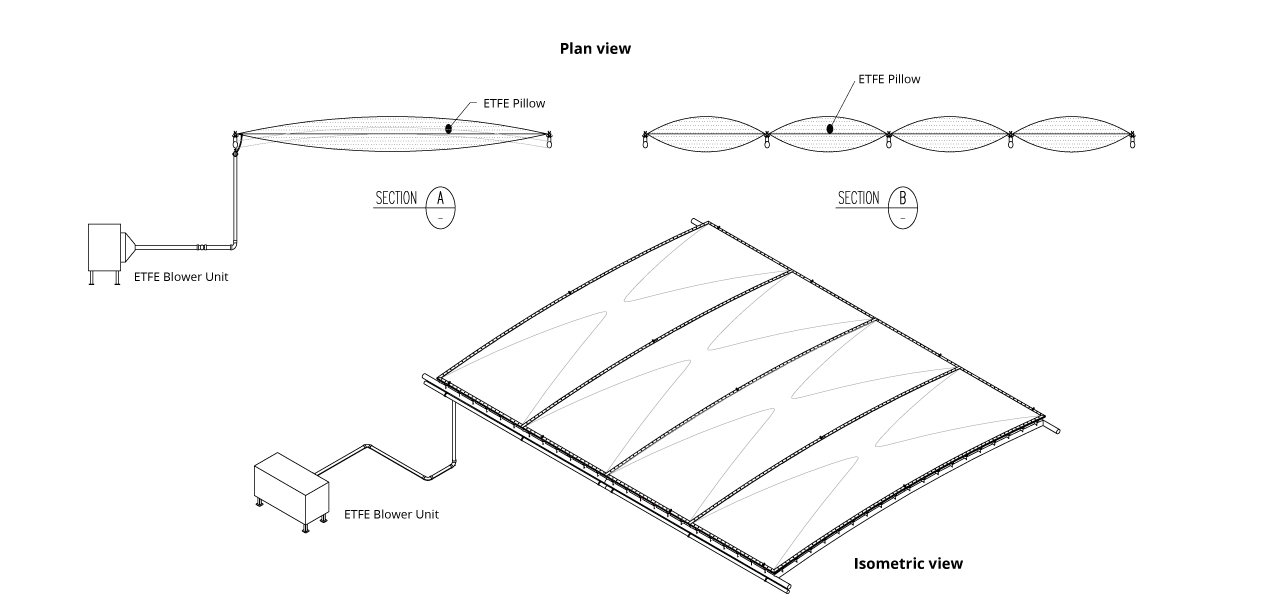 Plan view

ETFE Pillow

ETFE Pillow

SECTION A
–

SECTION B
–

ETFE Blower Unit

ETFE Blower Unit

Isometric view